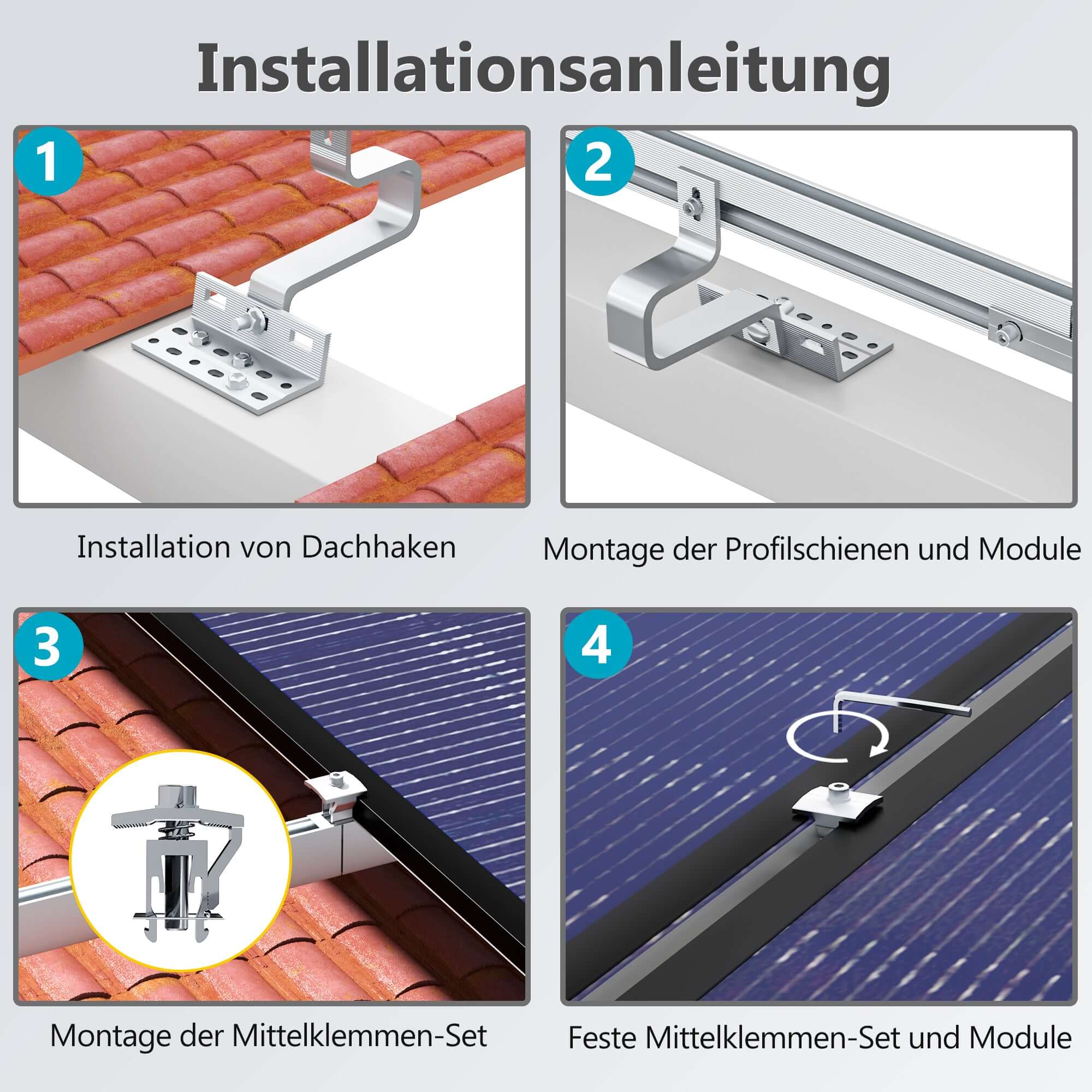 Installationsanleitung

1

Installation von Dachhaken

2

Montage der Profilschienen und Module

3

Montage der Mittelklemmen-Set

4

Feste Mittelklemmen-Set und Module