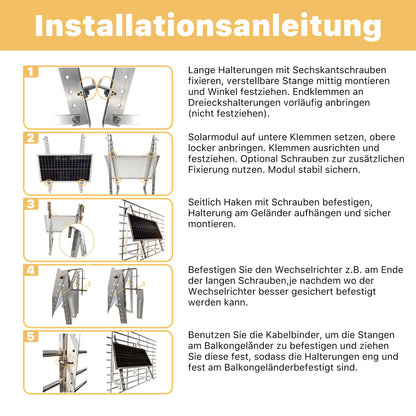 Installationsanleitung

1

Lange Halterungen mit Sechskantschrauben fixieren, verstellbare Stange mittig montieren und Winkel festziehen. Endklemmen an Dreieckshalterungen vorläufig anbringen (nicht festziehen).

2

Solarmodul auf untere Klemmen setzen, obere locker anbringen. Klemmen ausrichten und festziehen. Optional Schrauben zur zusätzlichen Fixierung nutzen. Modul stabil sichern.

3

Seitlich Haken mit Schrauben befestigen, Halterung am Geländer aufhängen und sicher montieren.

4

Befestigen Sie den Wechselrichter z.B. am Ende der langen Schrauben,je nachdem wo der Wechselrichter besser gesichert befestigt werden kann.

5

Benutzen Sie die Kabelbinder, um die Stangen am Balkongeländer zu befestigen und ziehen Sie diese fest, sodass die Halterungen eng und fest am Balkongeländerbefestigt sind.